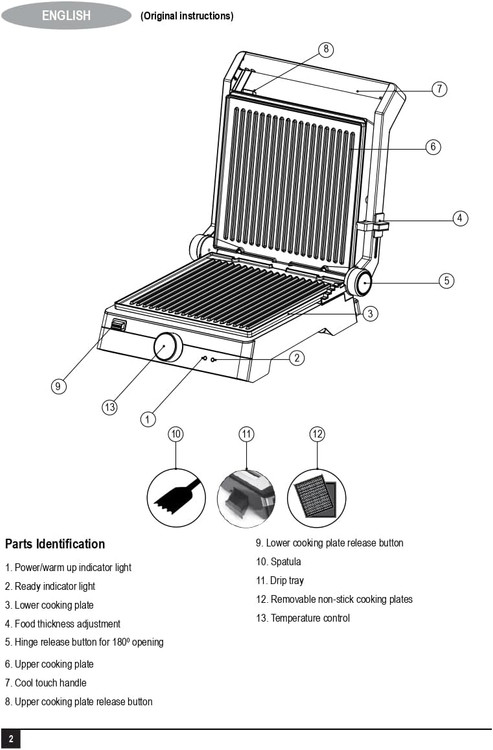 ENGLISH (Original instructions)

8
7
6
4
5
3
2
9
13
1
10
11
12

Parts Identification

1. Power/warm up indicator light
2. Ready indicator light
3. Lower cooking plate
4. Food thickness adjustment
5. Hinge release button for 180º opening
6. Upper cooking plate
7. Cool touch handle
8. Upper cooking plate release button

9. Lower cooking plate release button
10. Spatula
11. Drip tray
12. Removable non-stick cooking plates
13. Temperature control

2